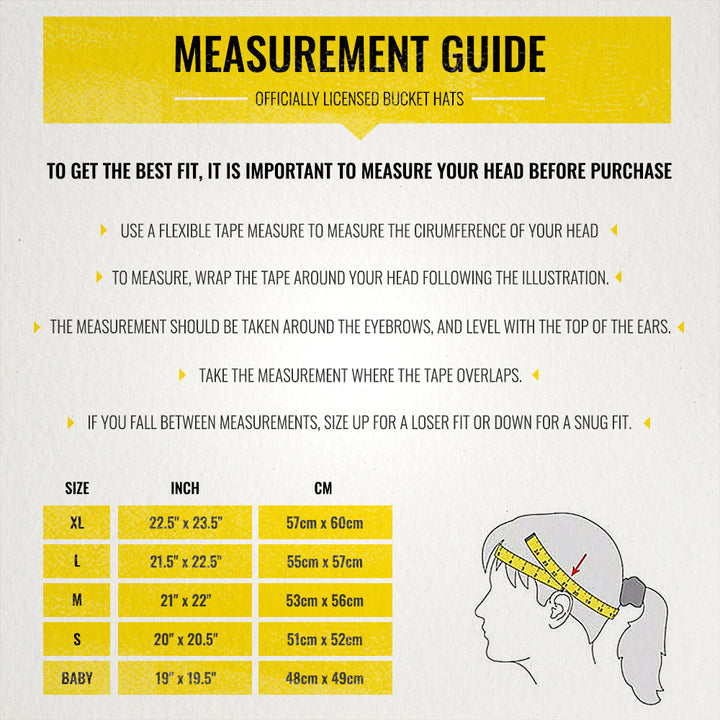 MEASUREMENT GUIDE

OFFICIALLY LICENSED BUCKET HATS

TO GET THE BEST FIT, IT IS IMPORTANT TO MEASURE YOUR HEAD BEFORE PURCHASE

USE A FLEXIBLE TAPE MEASURE TO MEASURE THE CIRUMFERENCE OF YOUR HEAD

TO MEASURE, WRAP THE TAPE AROUND YOUR HEAD FOLLOWING THE ILLUSTRATION.

THE MEASUREMENT SHOULD BE TAKEN AROUND THE EYEBROWS, AND LEVEL WITH THE TOP OF THE EARS.

TAKE THE MEASUREMENT WHERE THE TAPE OVERLAPS.

IF YOU FALL BETWEEN MEASUREMENTS, SIZE UP FOR A LOSER FIT OR DOWN FOR A SNUG FIT.

| SIZE | INCH | CM |
|---|---|---|
| XL | 22.5" x 23.5" | 57cm x 60cm |
| L | 21.5" x 22.5" | 55cm x 57cm |
| M | 21" x 22" | 53cm x 56cm |
| S | 20" x 20.5" | 51cm x 52cm |
| BABY | 19" x 19.5" | 48cm x 49cm |