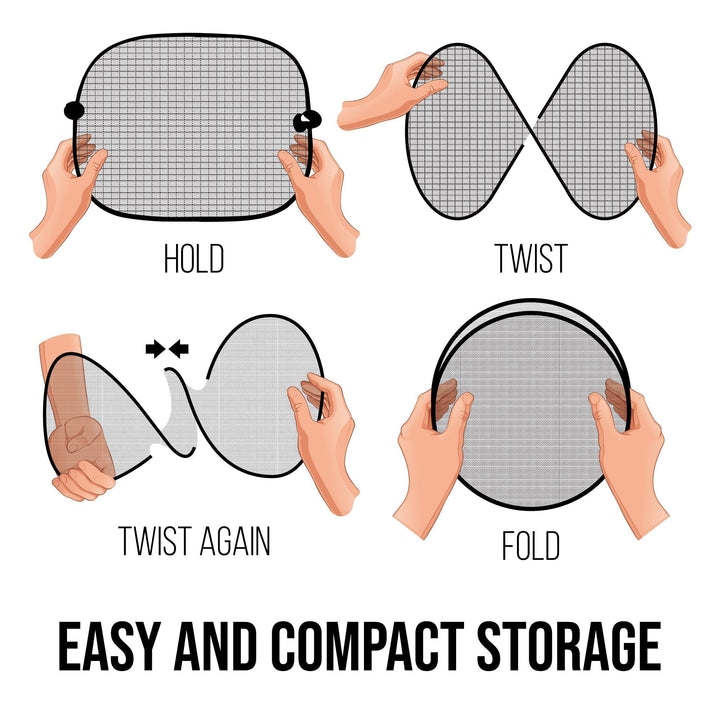 HOLD

TWIST

TWIST AGAIN

FOLD

EASY AND COMPACT STORAGE